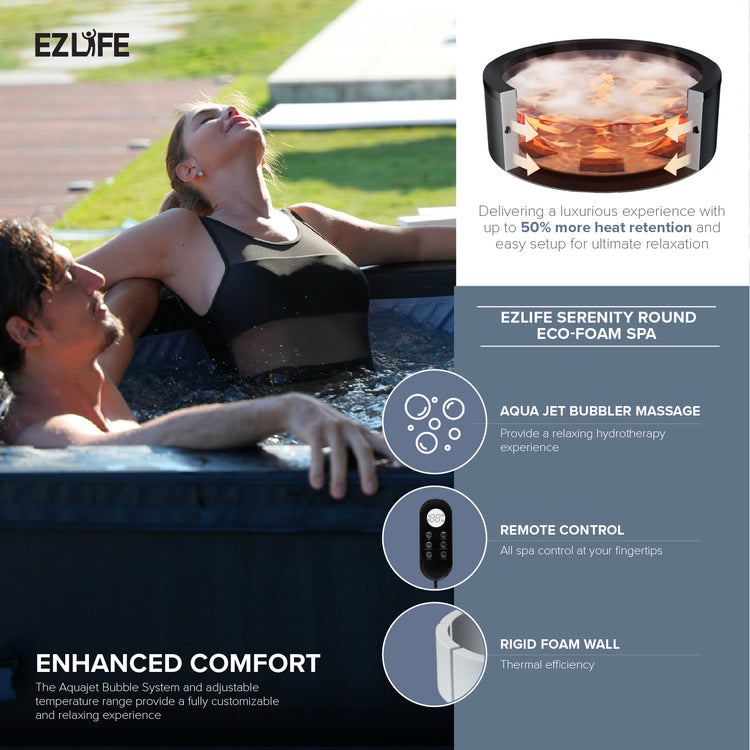 EZLIFE

Delivering a luxurious experience with up to 50% more heat retention and easy setup for ultimate relaxation

EZLIFE SERENITY ROUND ECO-FOAM SPA

AQUA JET BUBBLER MASSAGE
Provide a relaxing hydrotherapy experience

REMOTE CONTROL
All spa control at your fingertips

RIGID FOAM WALL
Thermal efficiency

ENHANCED COMFORT
The Aquajet Bubble System and adjustable temperature range provide a fully customizable and relaxing experience